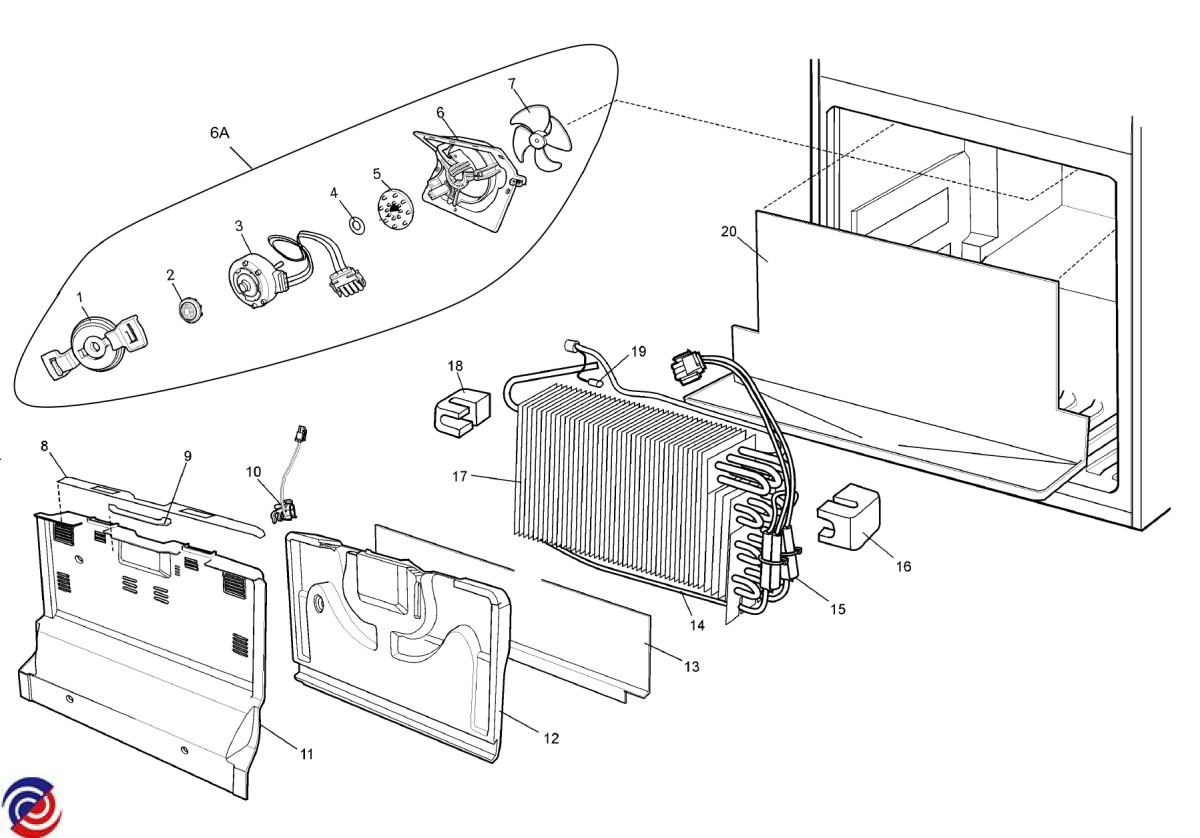 6A
7
6
5
4
3
2
1
20
19
18
17
8
9
10
16
15
14
13
12
11